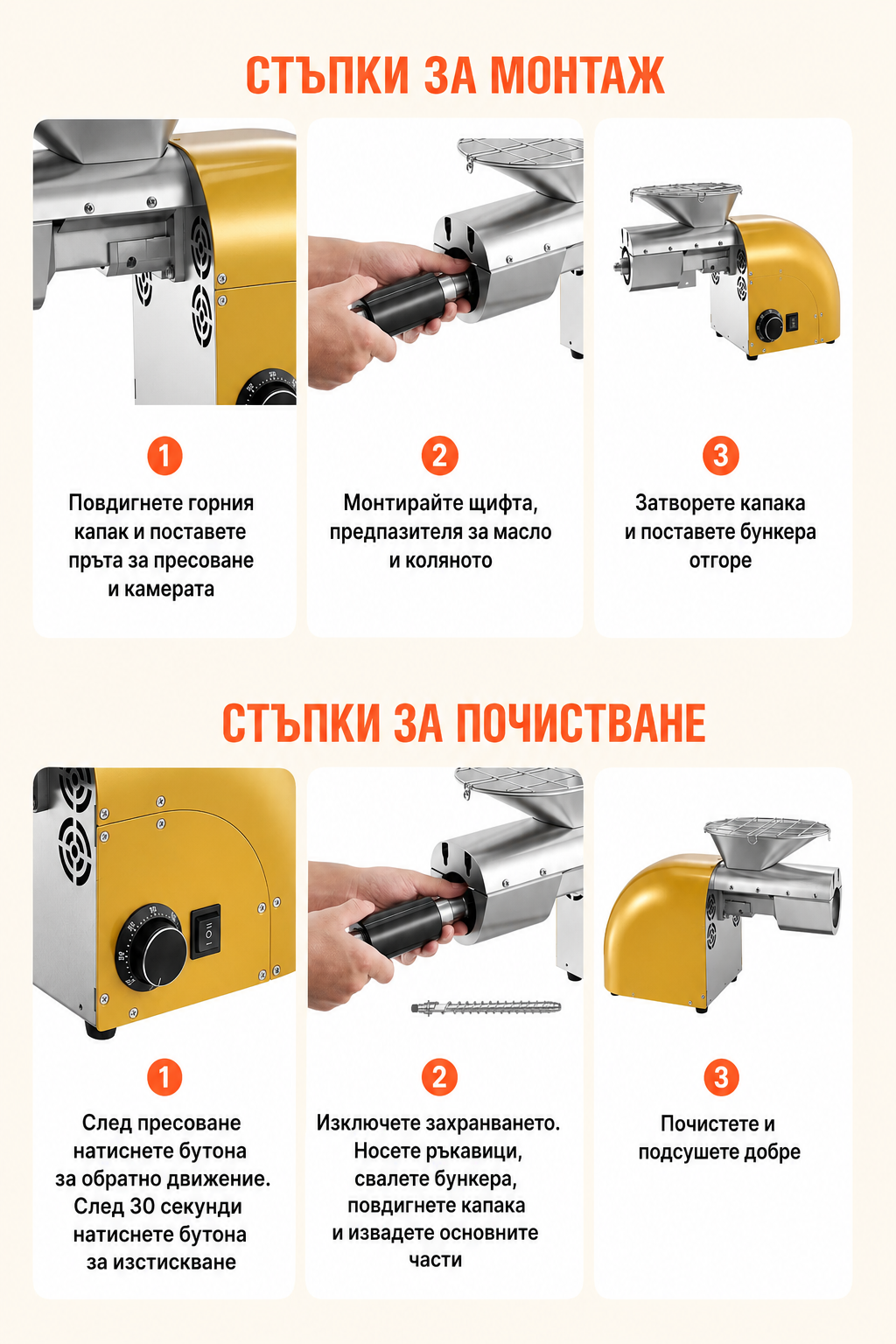 СТЪПКИ ЗА МОНТАЖ

1
Повдигнете горния капак и поставете пръта за пресоване и камерата

2
Монтирайте щифта, предпазителя за масло и коляното

3
Затворете капака и поставете бункера отгоре

СТЪПКИ ЗА ПОЧИСТВАНЕ

1
След пресоване натиснете бутона за обратно движение. След 30 секунди натиснете бутона за изстискване

2
Изключете захранването. Носете ръкавици, свалете бункера, повдигнете капака и извадете основните части

3
Почистете и подсушете добре